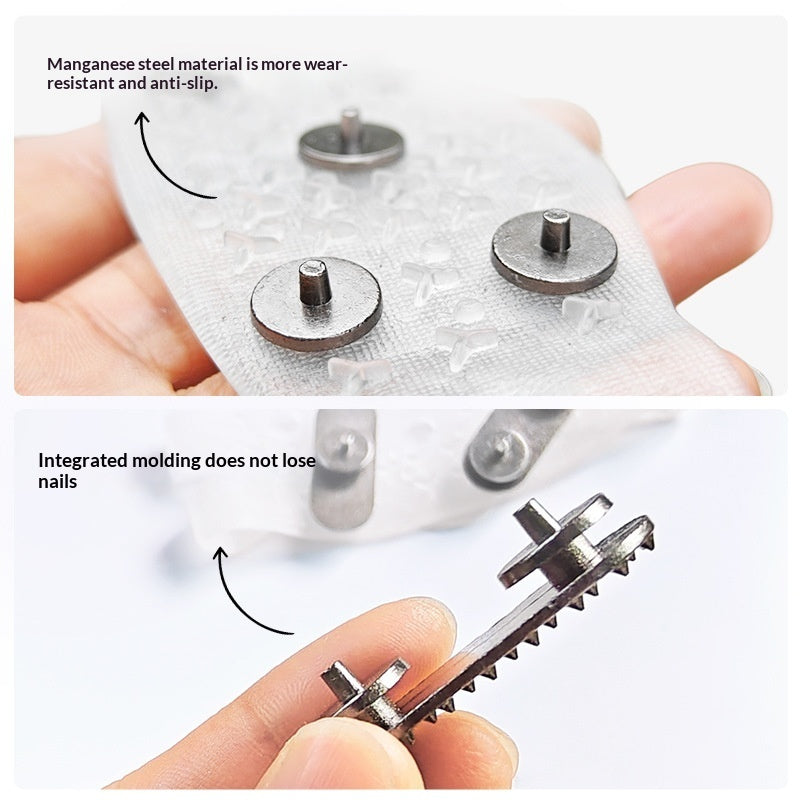 Manganese steel material is more wear-resistant and anti-slip.

Integrated molding does not lose nails